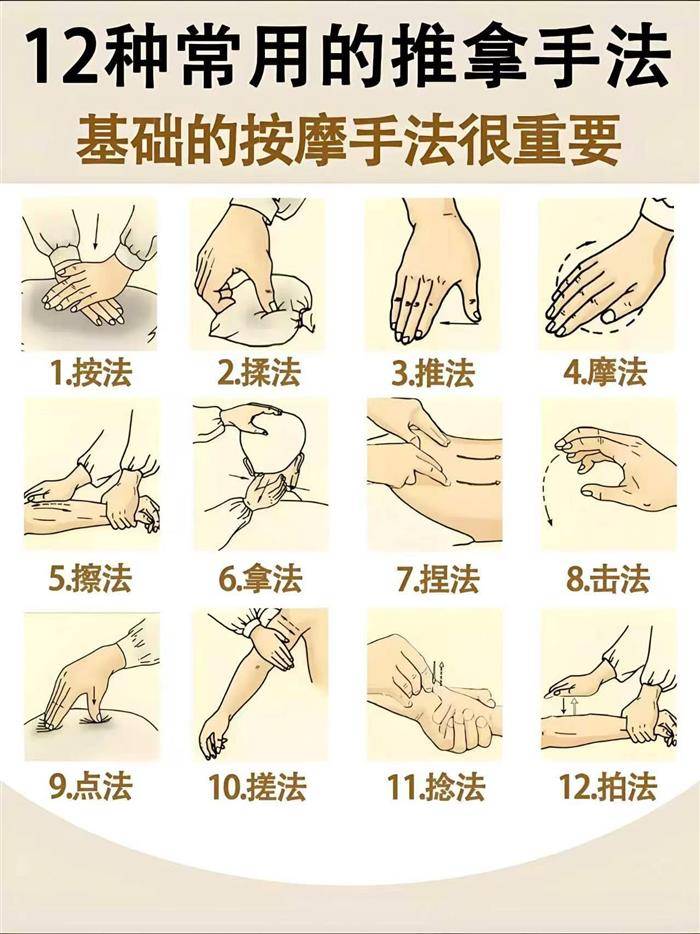 12种常用的推拿手法

基础的按摩手法很重要

1.按法

2.揉法

3.推法

4.摩法

5.擦法

6.拿法

7.捏法

8.击法

9.点法

10.搓法

11.捻法

12.拍法